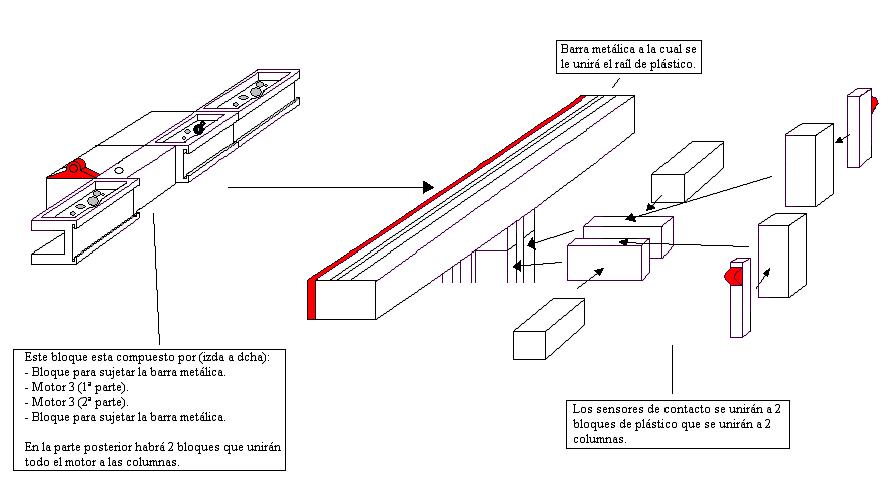 Barra metálica a la cual se le unirá el raíl de plástico.

Este bloque esta compuesto por (izda a dcha):
- Bloque para sujetar la barra metálica.
- Motor 3 (1ª parte).
- Motor 3 (2ª parte).
- Bloque para sujetar la barra metálica.

En la parte posterior habrá 2 bloques que unirán todo el motor a las columnas.

Los sensores de contacto se unirán a 2 bloques de plástico que se unirán a 2 columnas.